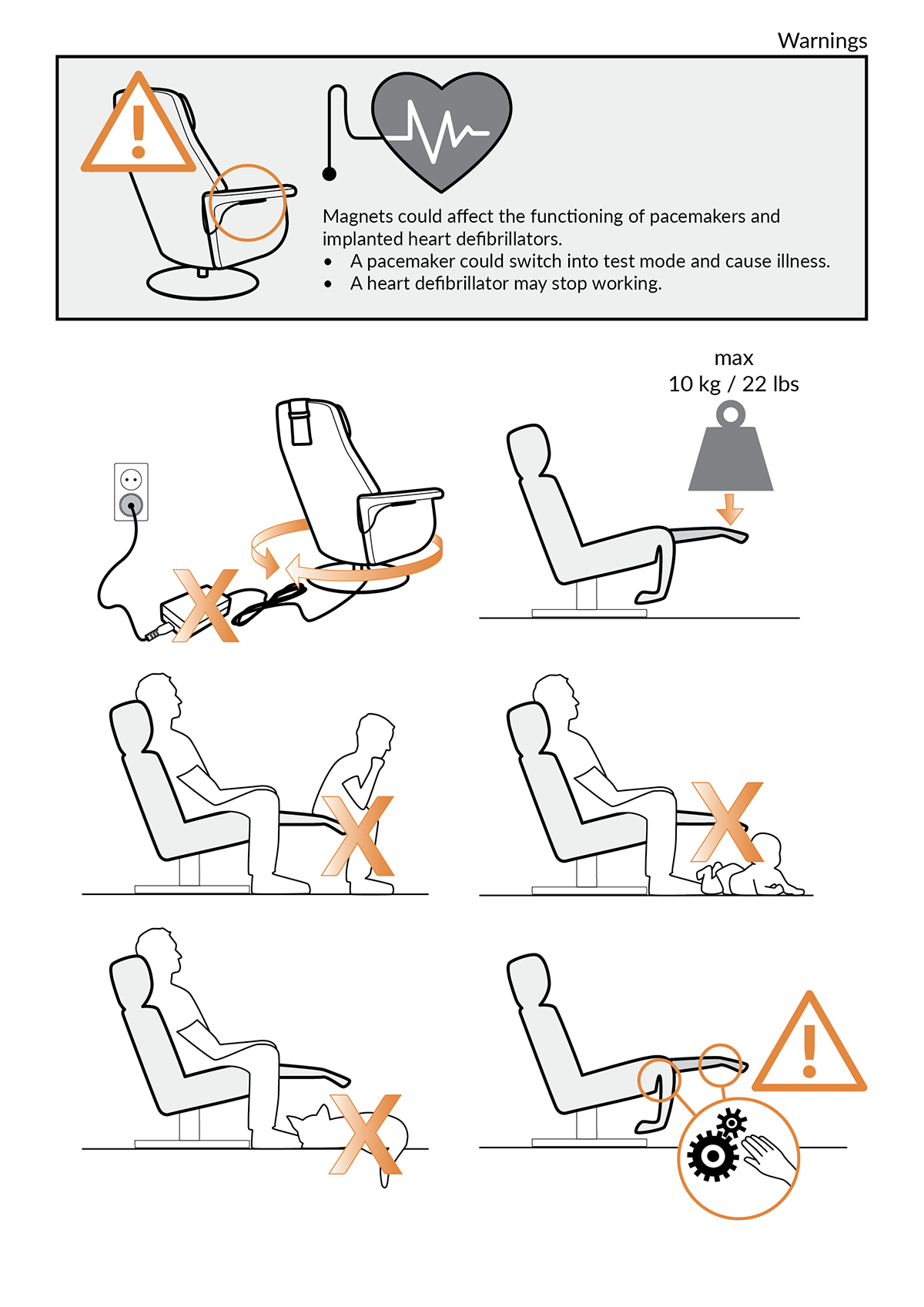 Warnings

Magnets could affect the functioning of pacemakers and implanted heart defibrillators.
• A pacemaker could switch into test mode and cause illness.
• A heart defibrillator may stop working.

max
10 kg / 22 lbs