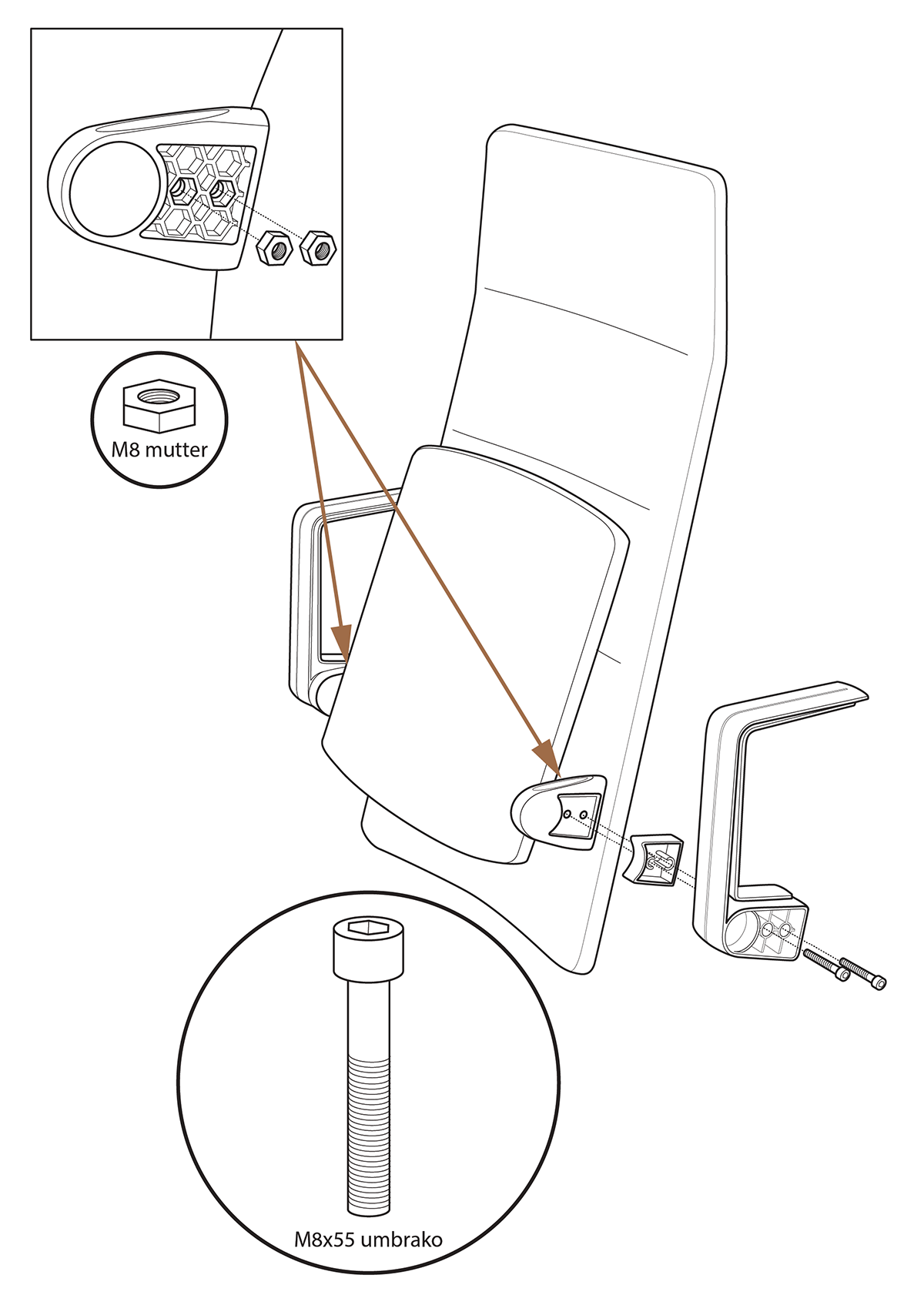 M8 mutter

M8x55 umbrako