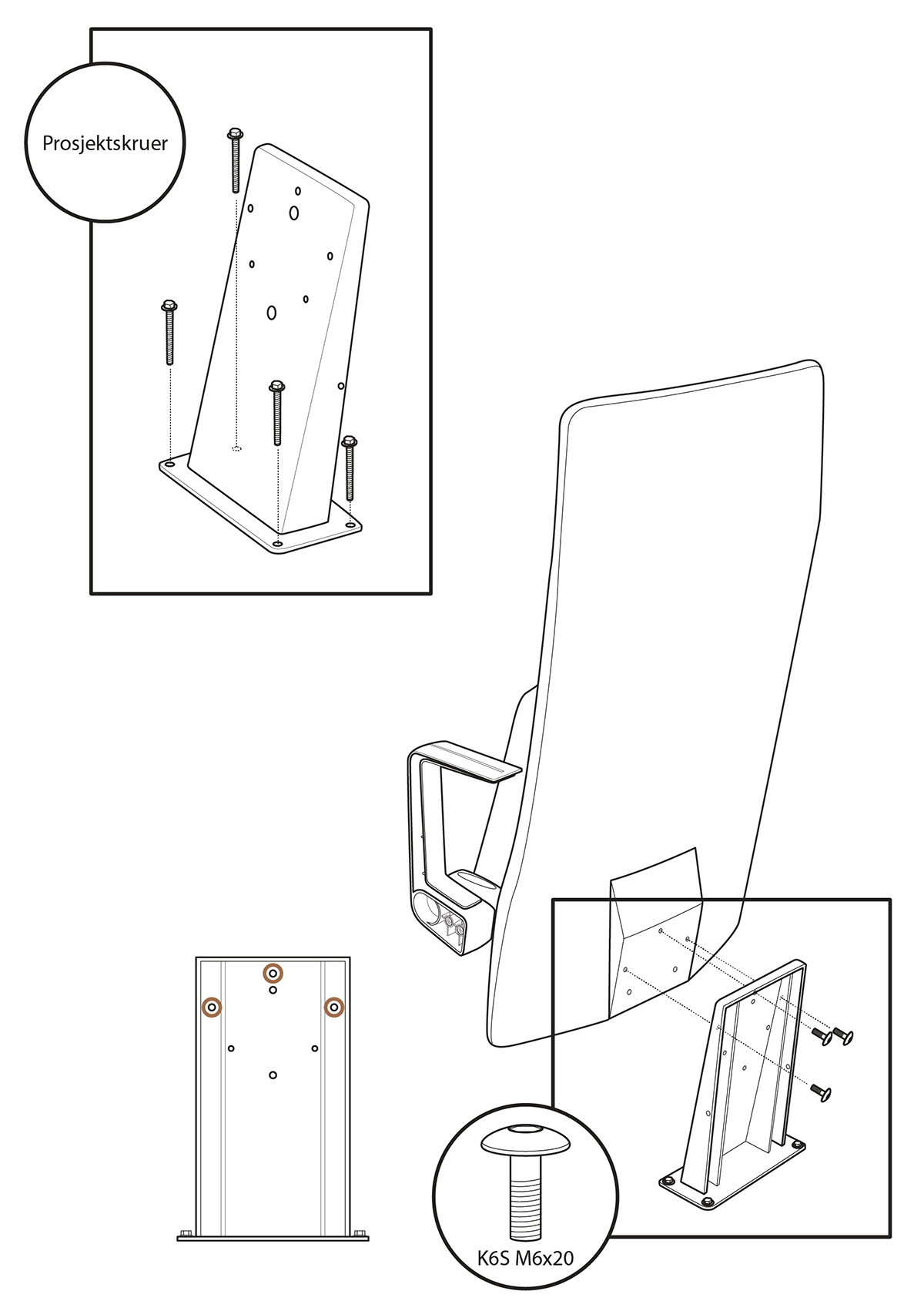 Prosjektskruer

K6S M6x20