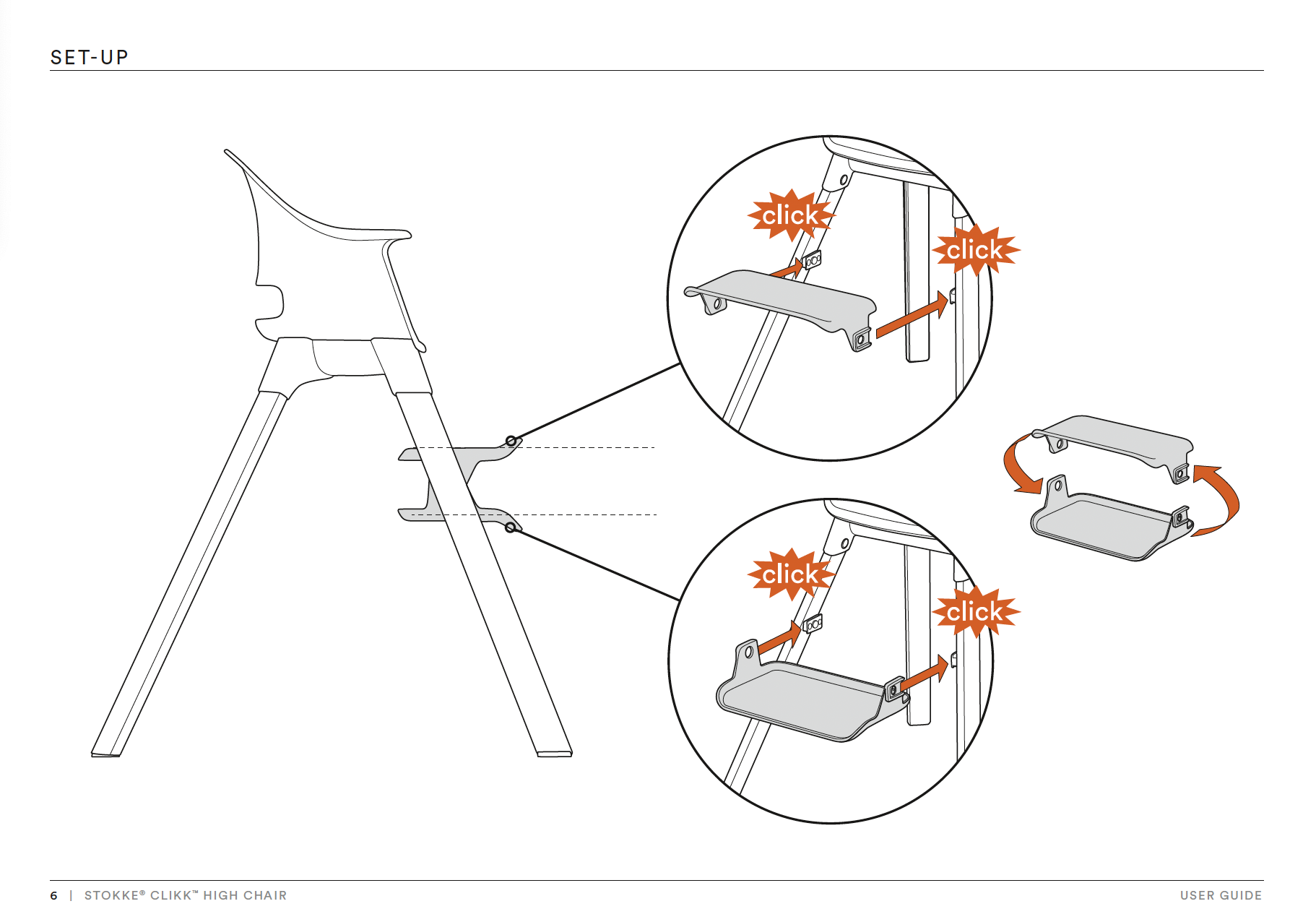 SET-UP

click

click

click

click

6 | STOKKE® CLIKK™ HIGH CHAIR

USER GUIDE