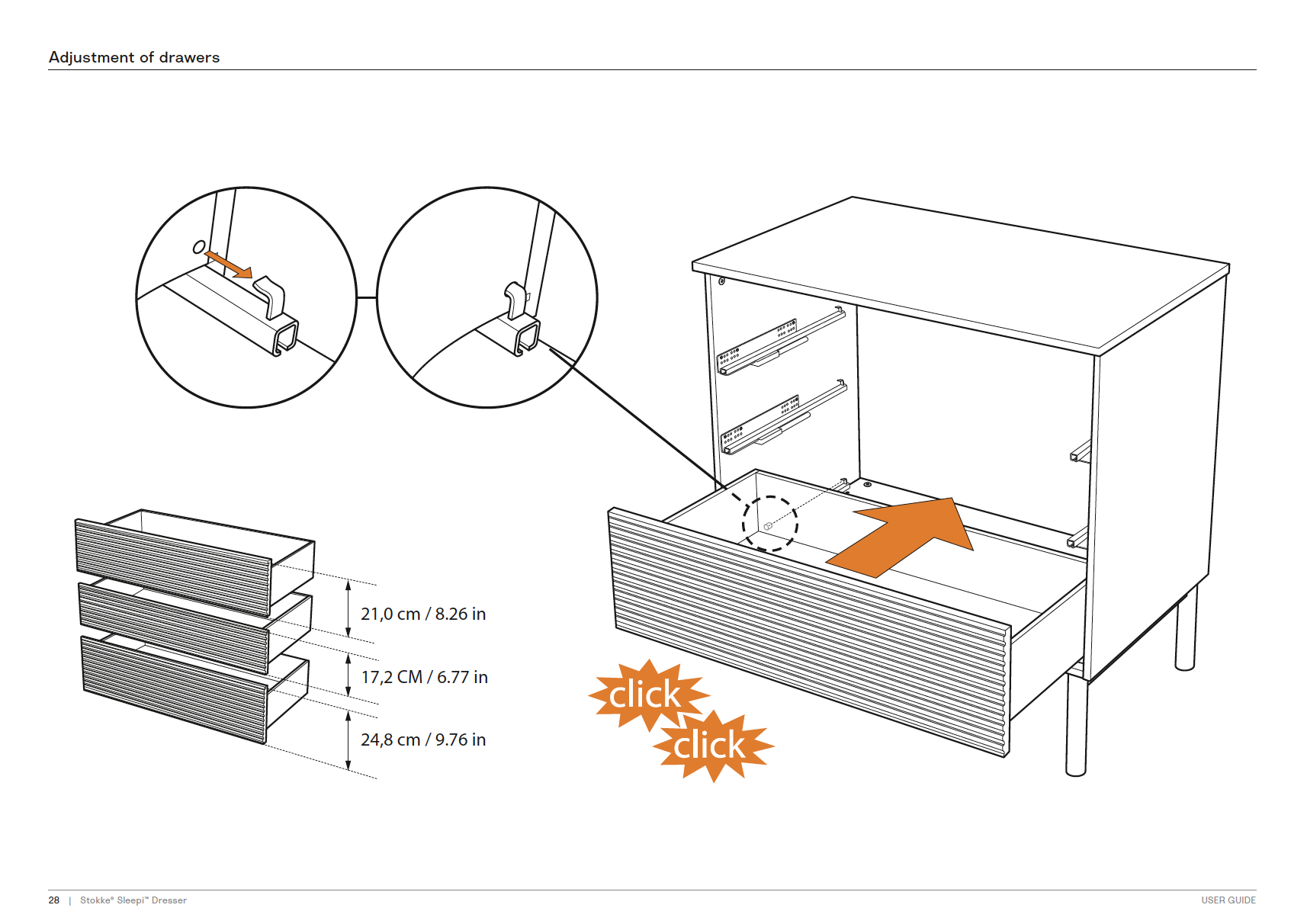 Adjustment of drawers

21,0 cm / 8.26 in

17,2 CM / 6.77 in

24,8 cm / 9.76 in

click

click

28 | Stokke® Sleepi™ Dresser

USER GUIDE